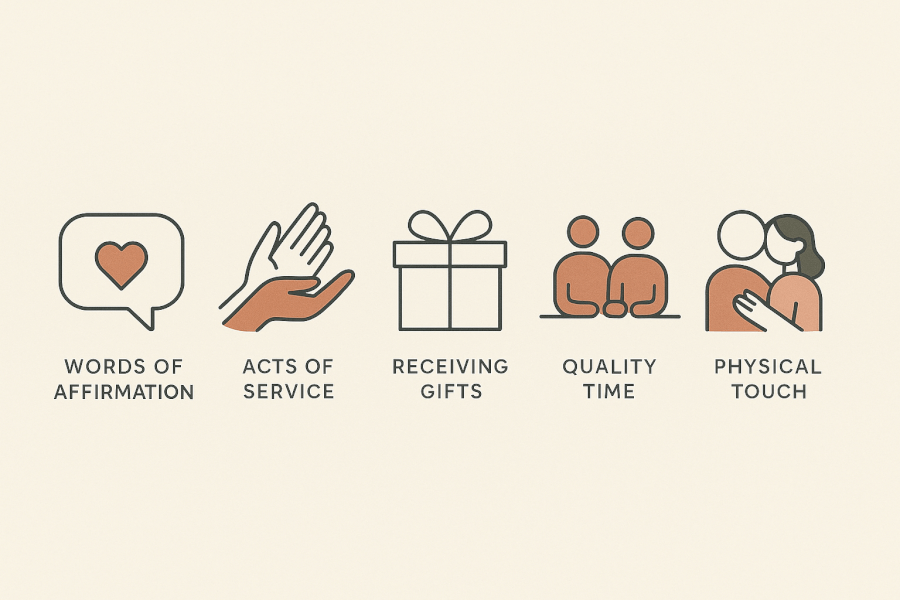 WORDS OF AFFIRMATION

ACTS OF SERVICE

RECEIVING GIFTS

QUALITY TIME

PHYSICAL TOUCH